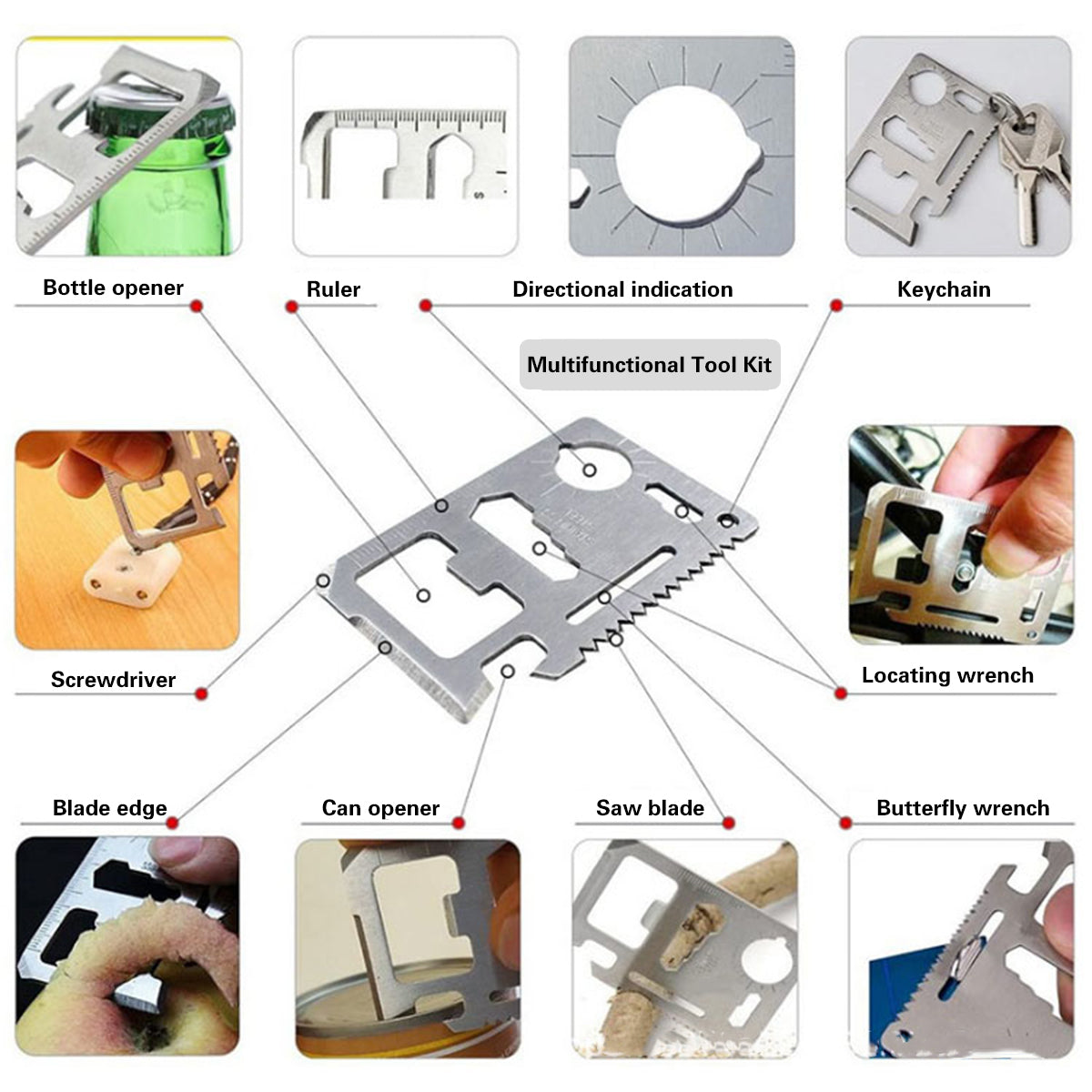 Bottle opener

Ruler

Directional indication

Keychain

Multifunctional Tool Kit

Screwdriver

Locating wrench

Blade edge

Can opener

Saw blade

Butterfly wrench