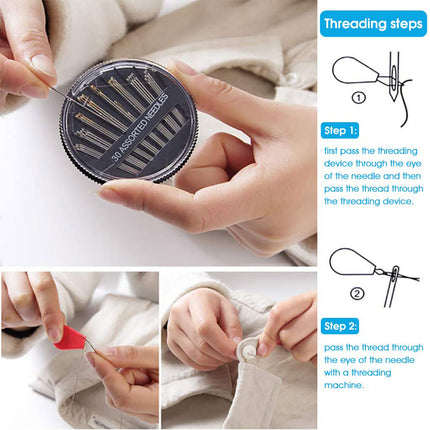 30 ASSORTED NEEDLES

Threading steps

①

Step 1:

first pass the threading device through the eye of the needle and then pass the thread through the threading device.

②

Step 2:

pass the thread through the eye of the needle with a threading machine.