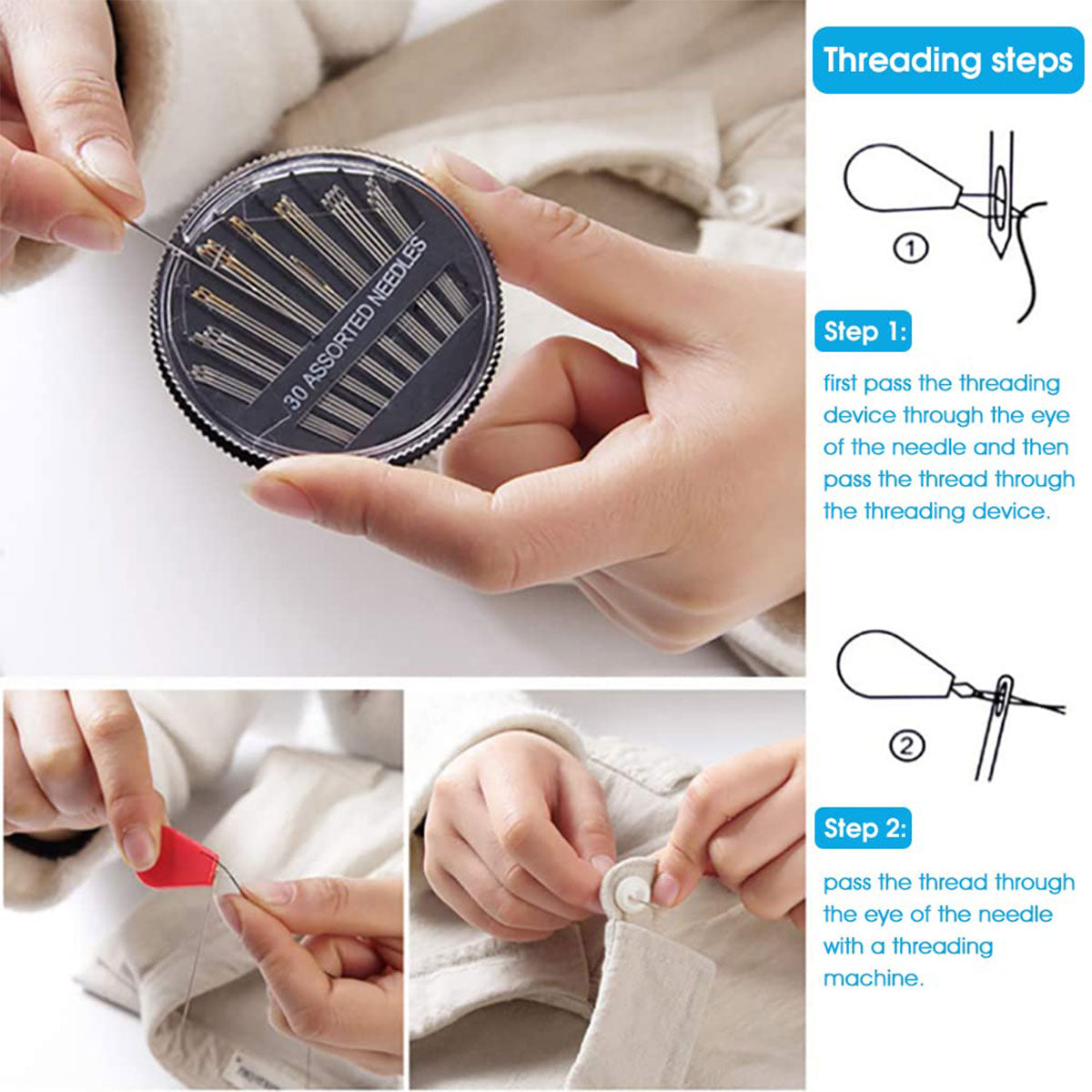 30 ASSORTED NEEDLES

Threading steps

①

Step 1:

first pass the threading device through the eye of the needle and then pass the thread through the threading device.

②

Step 2:

pass the thread through the eye of the needle with a threading machine.