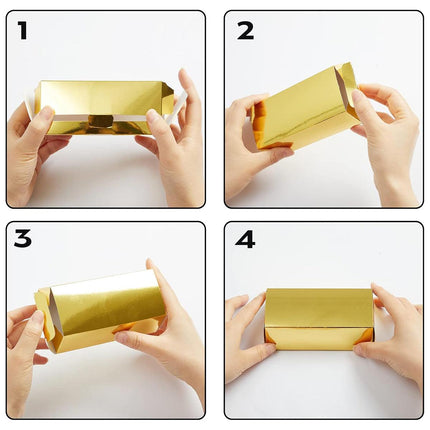 1

2

3

4