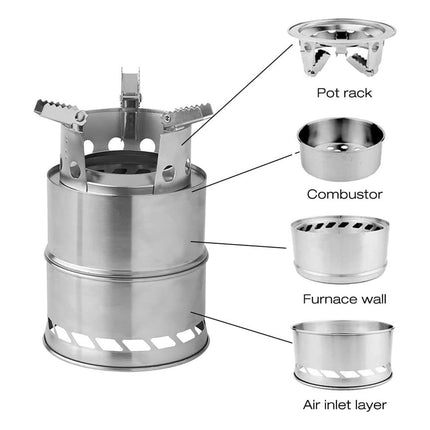 Pot rack

Combustor

Furnace wall

Air inlet layer