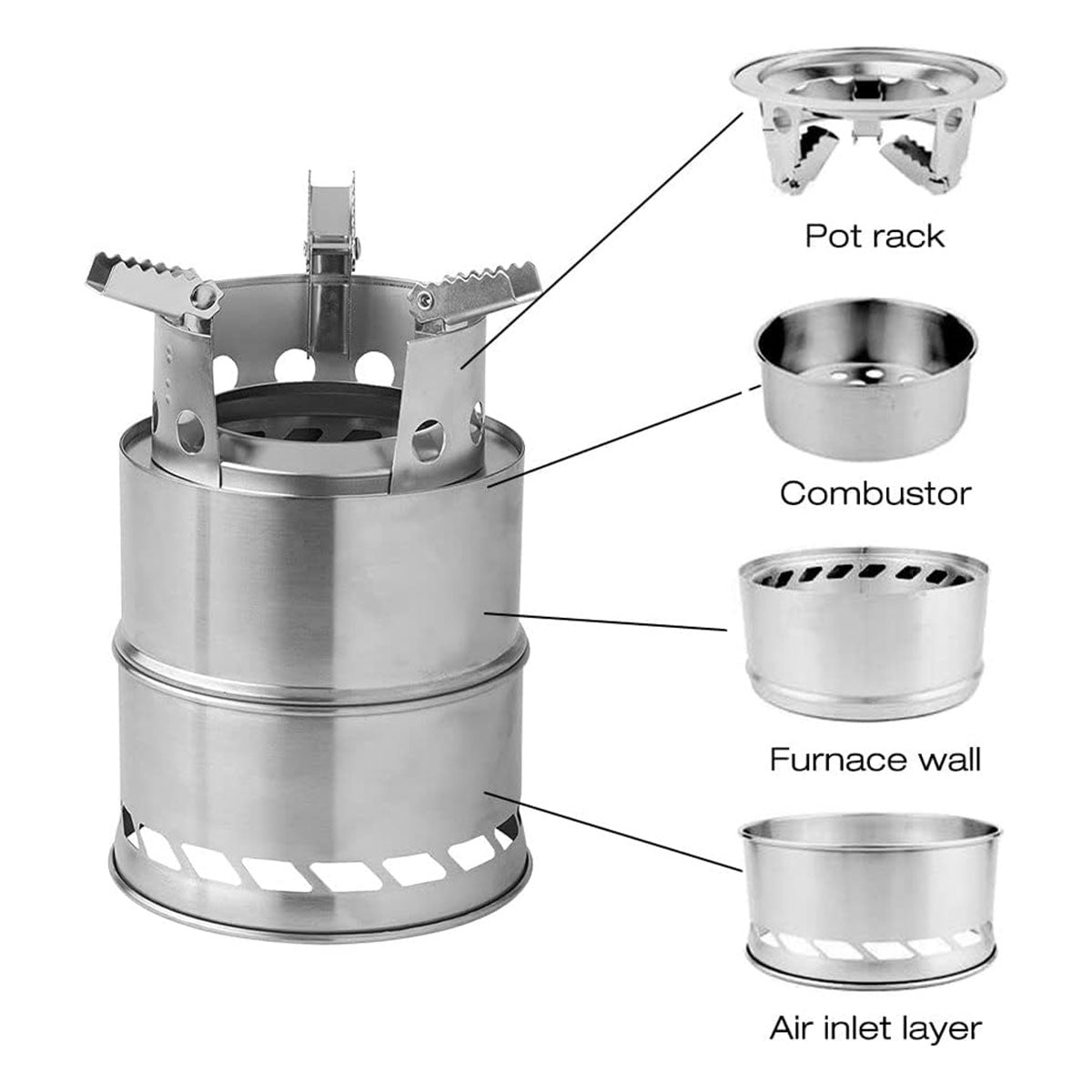 Pot rack

Combustor

Furnace wall

Air inlet layer