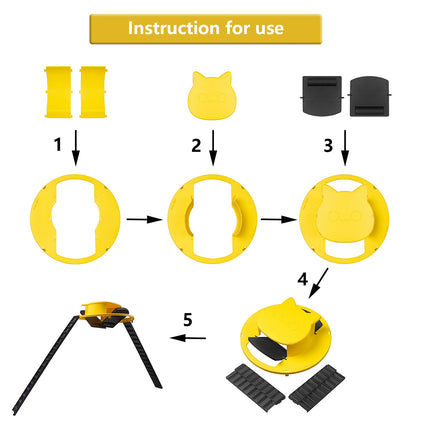 Instruction for use

1

2

3

4

5