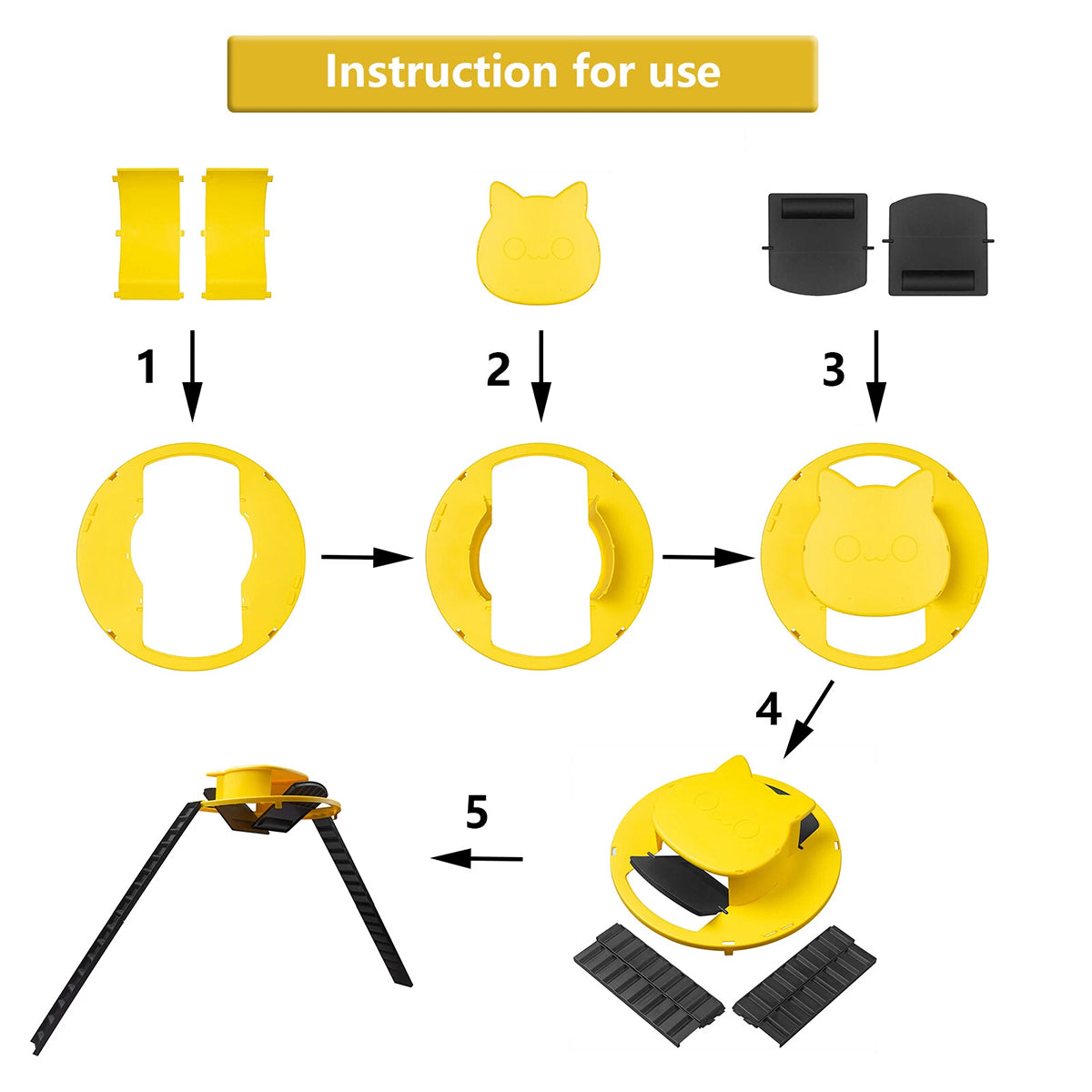 Instruction for use

1

2

3

4

5