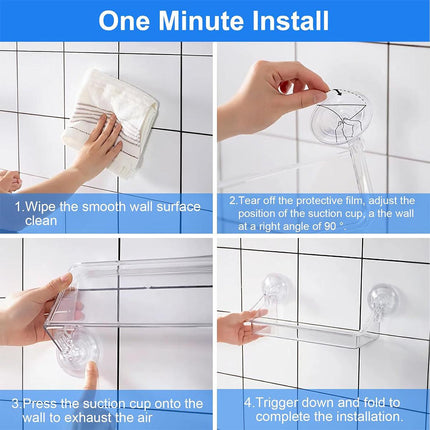 One Minute Install

1.Wipe the smooth wall surface clean

2.Tear off the protective film, adjust the position of the suction cup, a the wall at a right angle of 90 °.

3.Press the suction cup onto the wall to exhaust the air

4.Trigger down and fold to complete the installation.