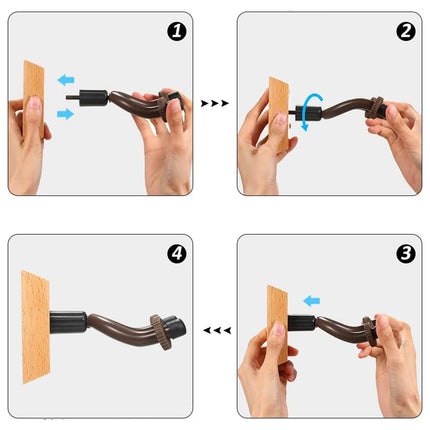 1

2

4

3