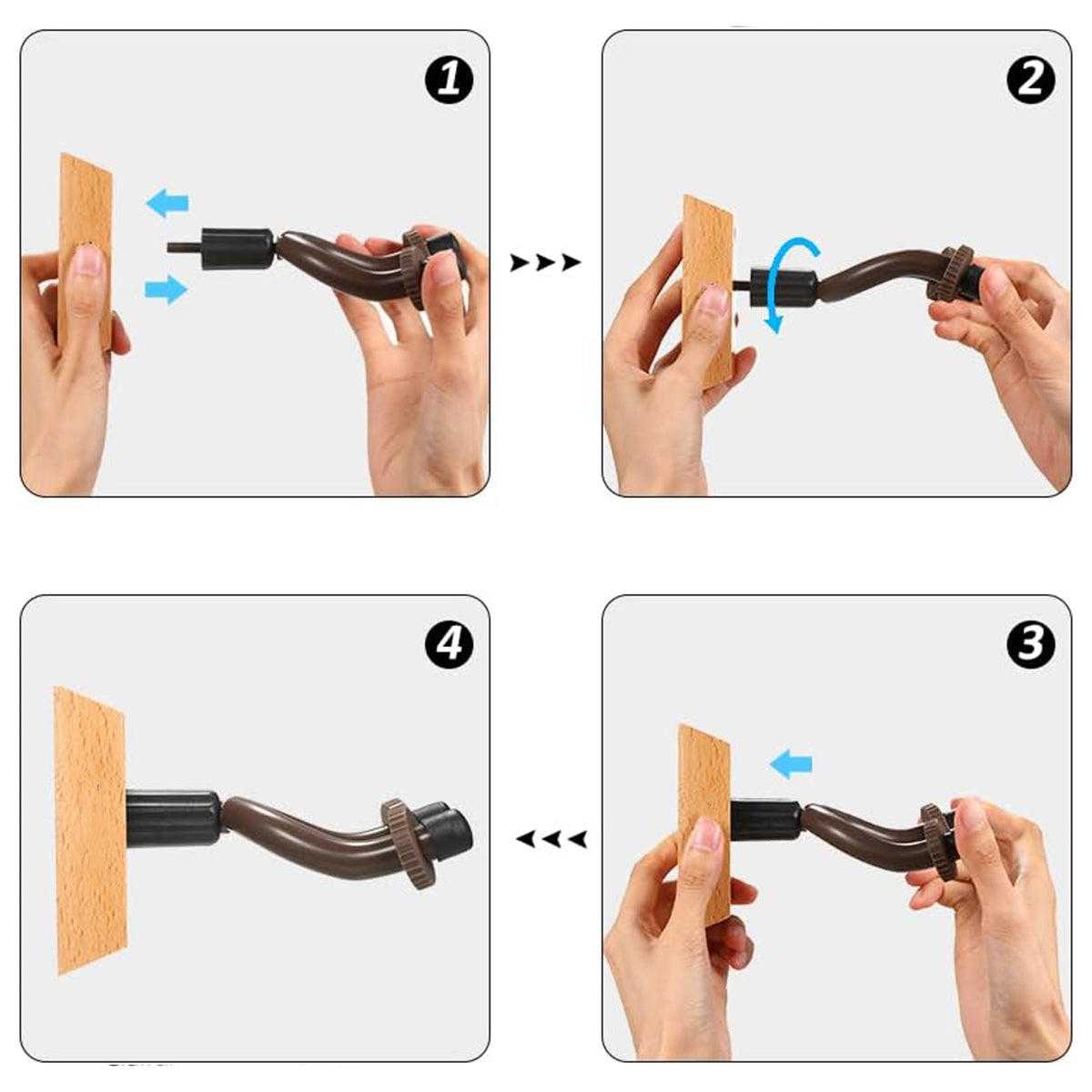 1

2

4

3