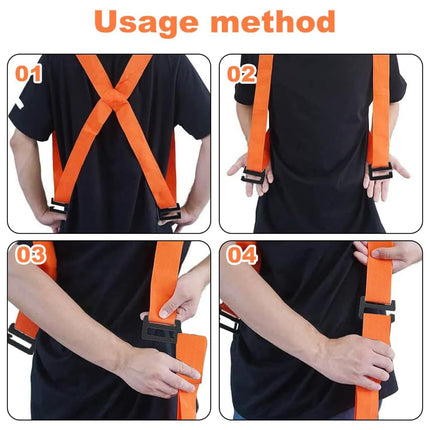 Usage method

01

02

03

04