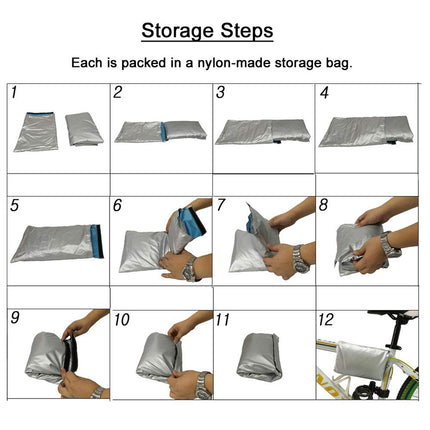 Storage Steps

Each is packed in a nylon-made storage bag.

1 2 3 4

5 6 7 8

9 10 11 12