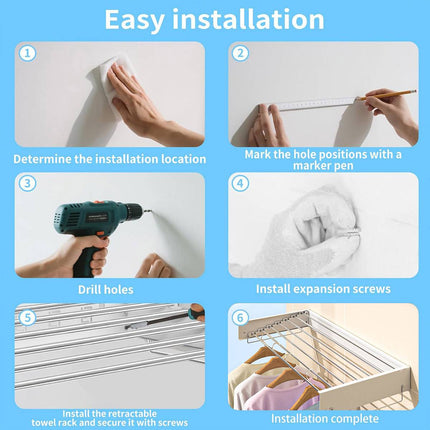 Easy installation

1

Determine the installation location

2

Mark the hole positions with a marker pen

3

Drill holes

4

Install expansion screws

5

Install the retractable towel rack and secure it with screws

6

Installation complete