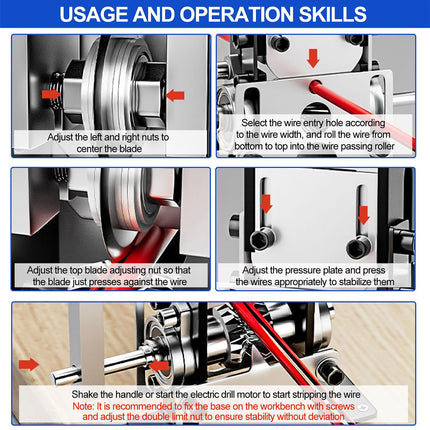 USAGE AND OPERATION SKILLS

Adjust the left and right nuts to center the blade

Select the wire entry hole according to the wire width, and roll the wire from bottom to top into the wire passing roller

Adjust the top blade adjusting nut so that the blade just presses against the wire

Adjust the pressure plate and press the wires appropriately to stabilize them

Shake the handle or start the electric drill motor to start stripping the wire
Note: It is recommended to fix the base on the workbench with screws and adjust the double limit nut to ensure stability without deviation