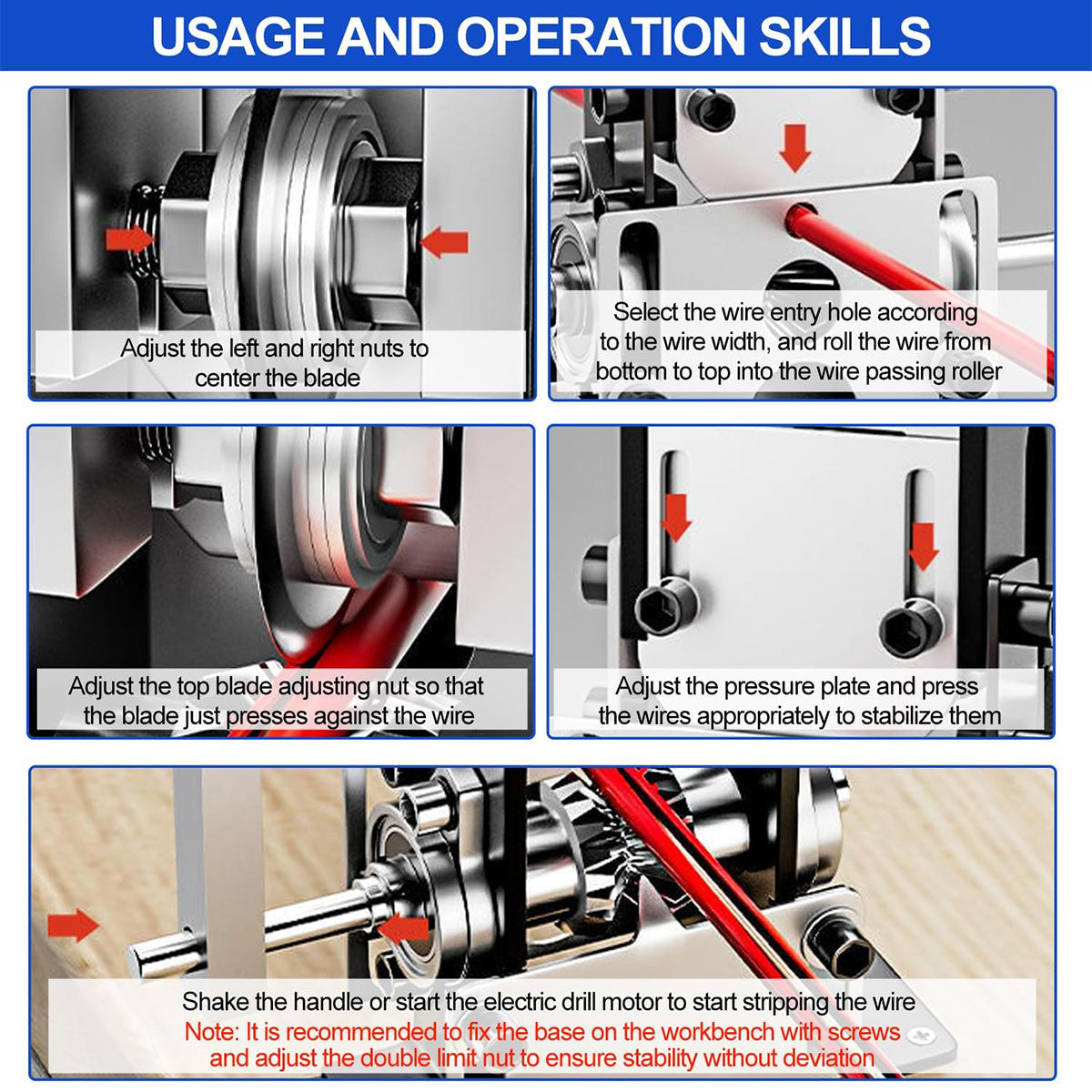 USAGE AND OPERATION SKILLS

Adjust the left and right nuts to center the blade

Select the wire entry hole according to the wire width, and roll the wire from bottom to top into the wire passing roller

Adjust the top blade adjusting nut so that the blade just presses against the wire

Adjust the pressure plate and press the wires appropriately to stabilize them

Shake the handle or start the electric drill motor to start stripping the wire
Note: It is recommended to fix the base on the workbench with screws and adjust the double limit nut to ensure stability without deviation