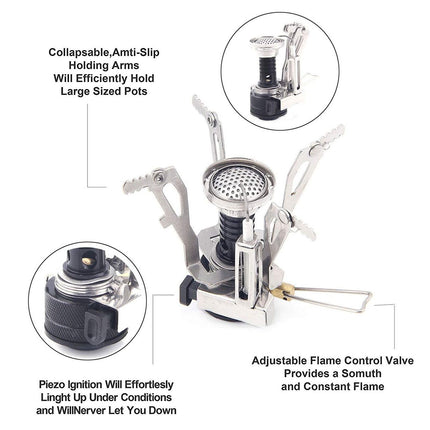 Collapsable,Amti-Slip Holding Arms Will Efficiently Hold Large Sized Pots

Piezo Ignition Will Effortlesly Linght Up Under Conditions and WillNerver Let You Down

Adjustable Flame Control Valve Provides a Somuth and Constant Flame