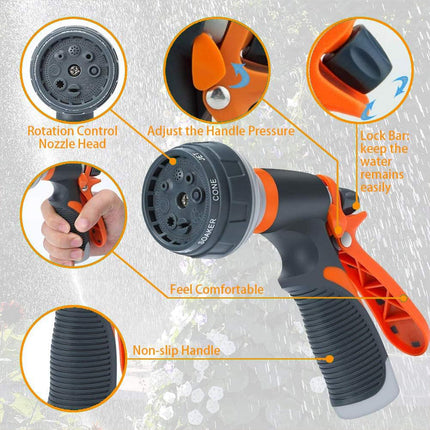 Rotation Control Nozzle Head

Adjust the Handle Pressure

Lock Bar: keep the water remains easily

JET

CONE

SOAKER

Feel Comfortable

Non-slip Handle