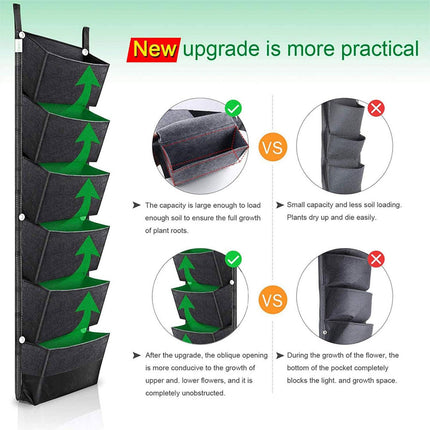 New upgrade is more practical

VS

The capacity is large enough to load enough soil to ensure the full growth of plant roots.

Small capacity and less soil loading. Plants dry up and die easily.

VS

After the upgrade, the oblique opening is more conducive to the growth of upper and. lower flowers, and it is completely unobstructed.

During the growth of the flower, the bottom of the pocket completely blocks the light. and growth space.