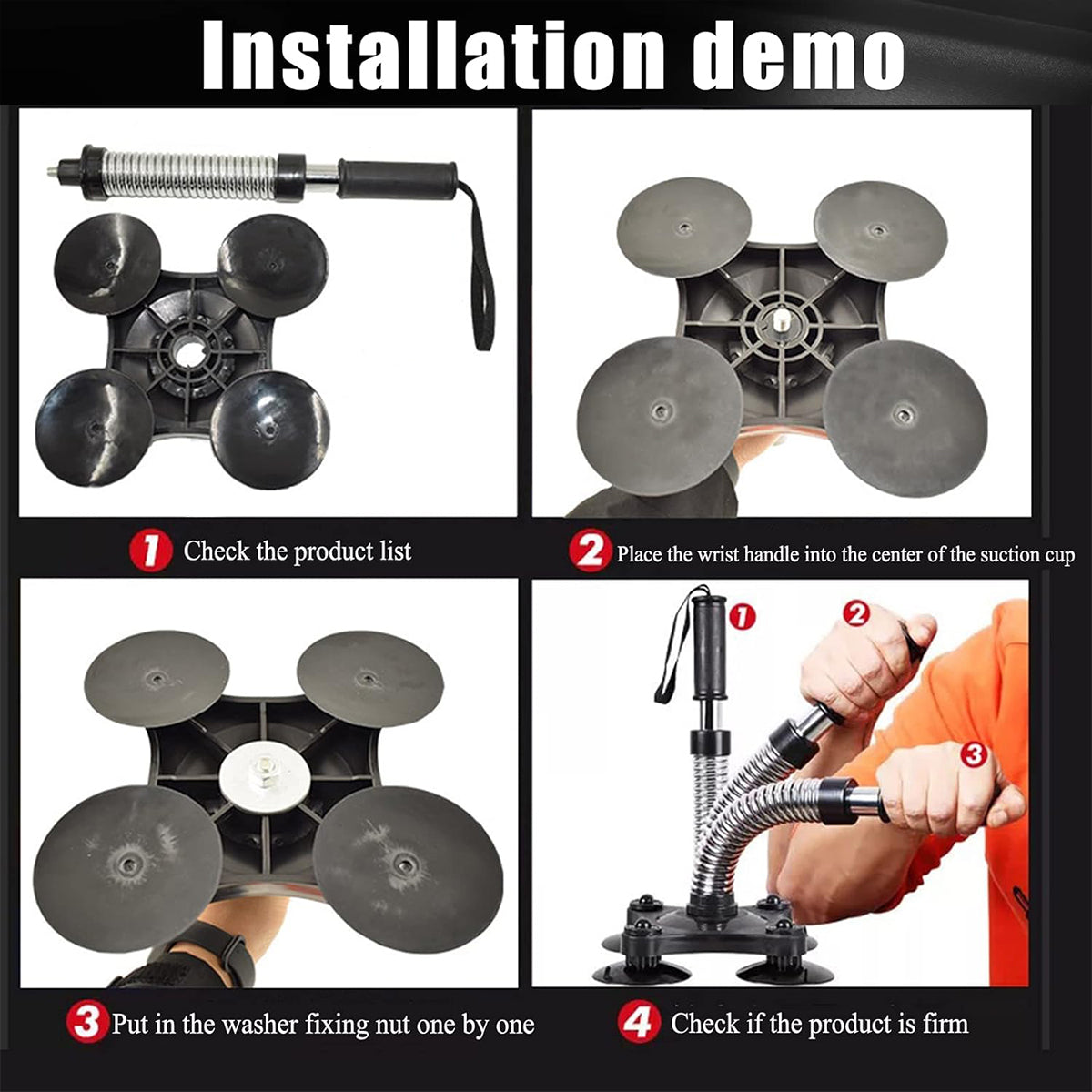 Installation demo

1 Check the product list

2 Place the wrist handle into the center of the suction cup

3 Put in the washer fixing nut one by one

1 2 3

4 Check if the product is firm