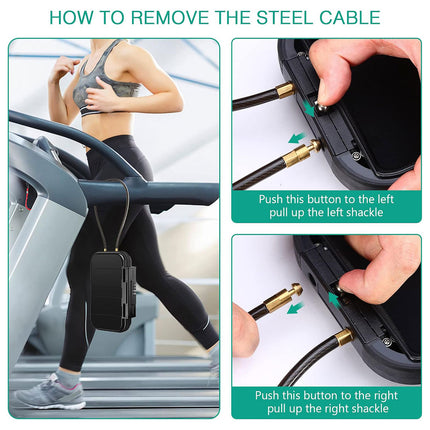 HOW TO REMOVE THE STEEL CABLE

Push this button to the left
pull up the left shackle

Push this button to the right
pull up the right shackle