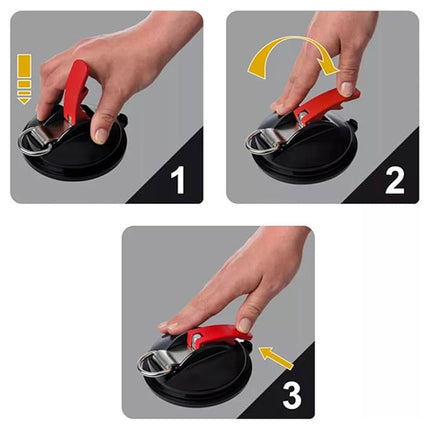 1

2

3