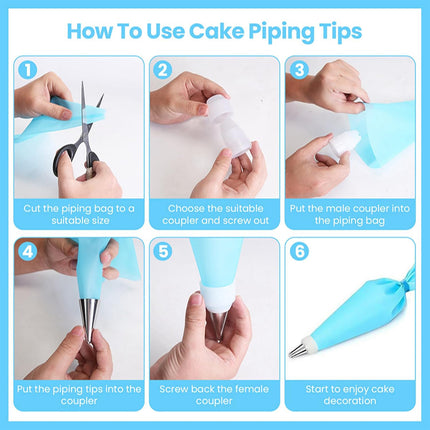 How To Use Cake Piping Tips

1
Cut the piping bag to a suitable size

2
Choose the suitable coupler and screw out

3
Put the male coupler into the piping bag

4
Put the piping tips into the coupler

5
Screw back the female coupler

6
Start to enjoy cake decoration