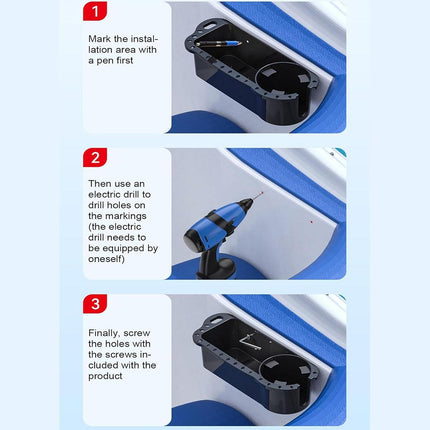 1

Mark the installation area with a pen first

2

Then use an electric drill to drill holes on the markings (the electric drill needs to be equipped by oneself)

3

Finally, screw the holes with the screws included with the product