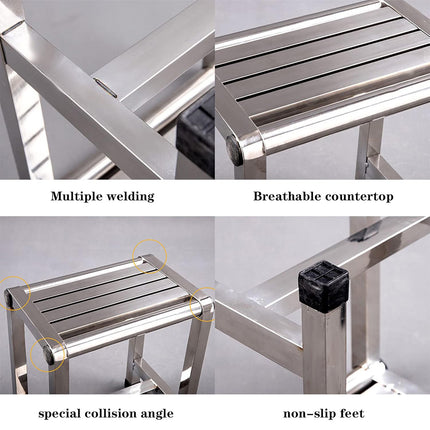 Multiple welding

Breathable countertop

special collision angle

non-slip feet