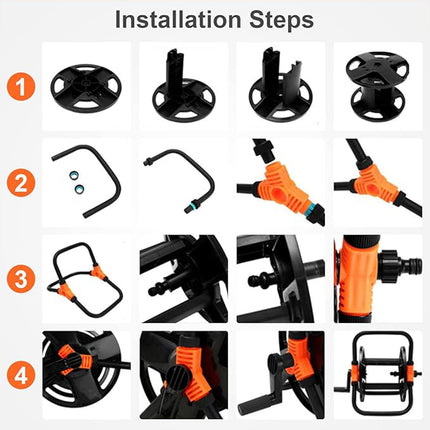 Installation Steps

1

2

3

4