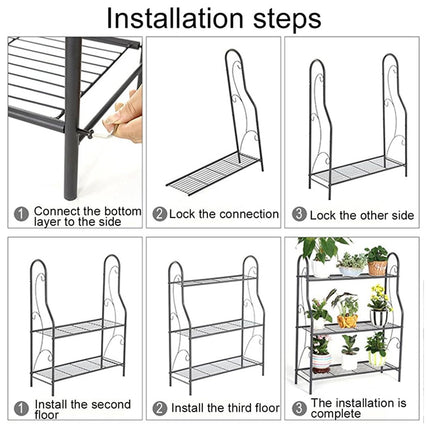 Installation steps

1 Connect the bottom layer to the side

2 Lock the connection

3 Lock the other side

1 Install the second floor

2 Install the third floor

3 The installation is complete