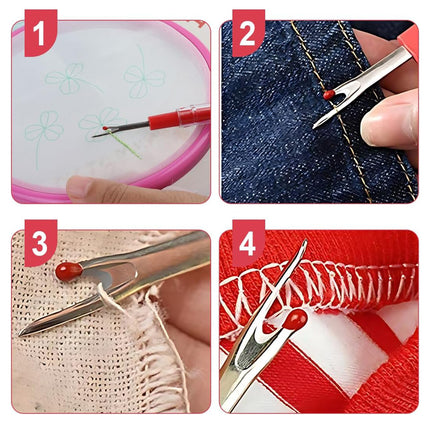 1

2

3

4