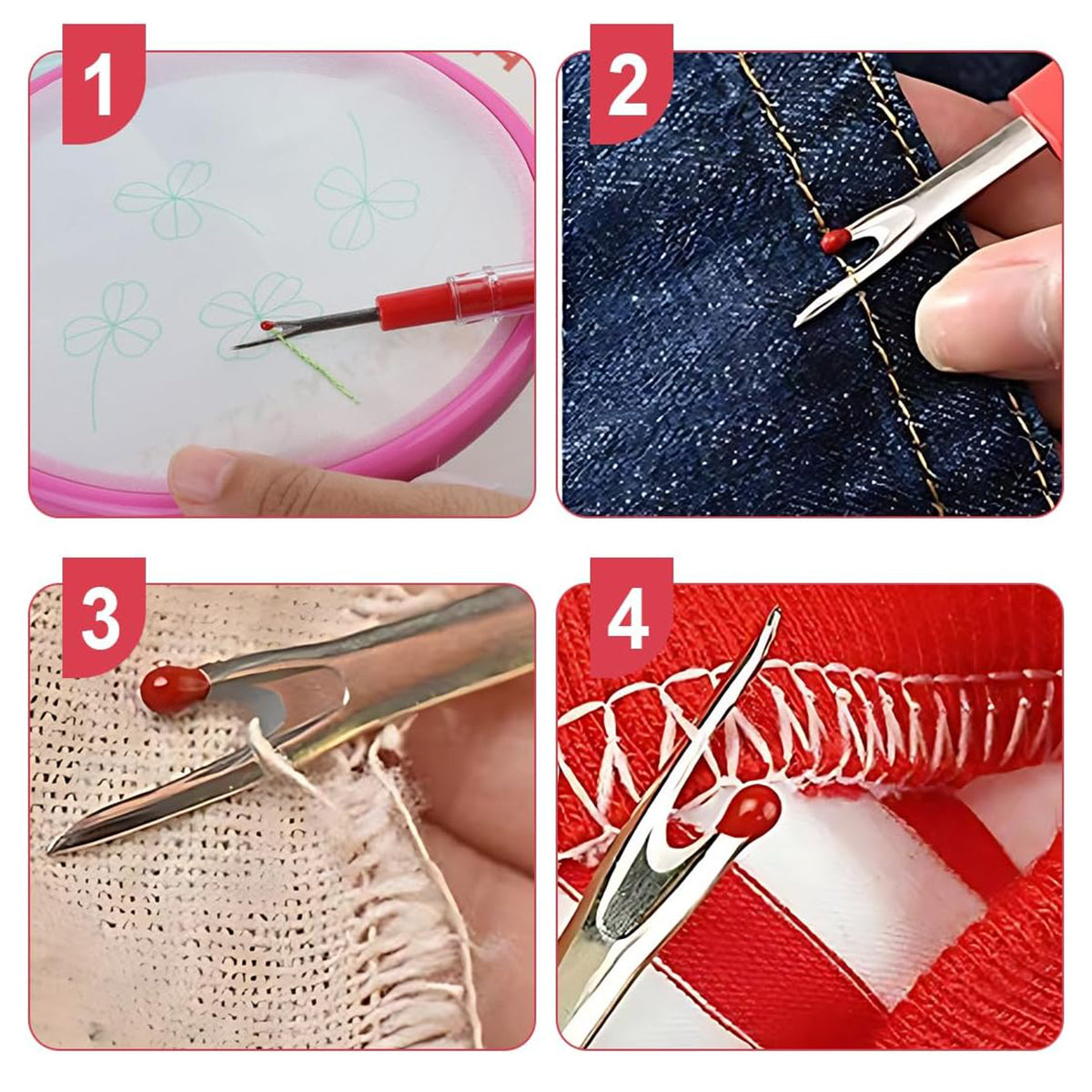 1

2

3

4