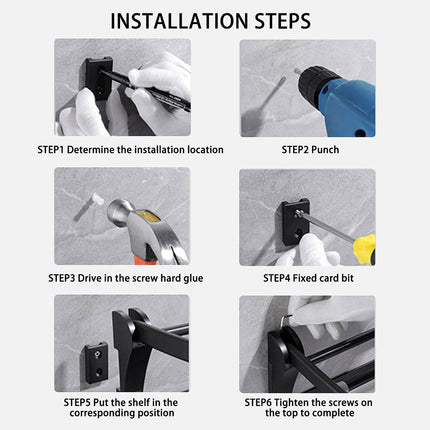 INSTALLATION STEPS

STEP1 Determine the installation location

STEP2 Punch

STEP3 Drive in the screw hard glue

STEP4 Fixed card bit

STEP5 Put the shelf in the corresponding position

STEP6 Tighten the screws on the top to complete