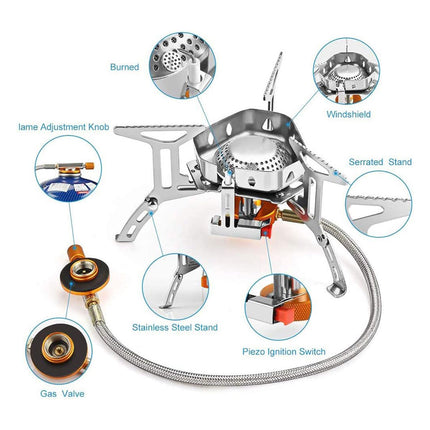 Burned

Windshield

lame Adjustment Knob

Serrated Stand

Stainless Steel Stand

Piezo Ignition Switch

Gas Valve