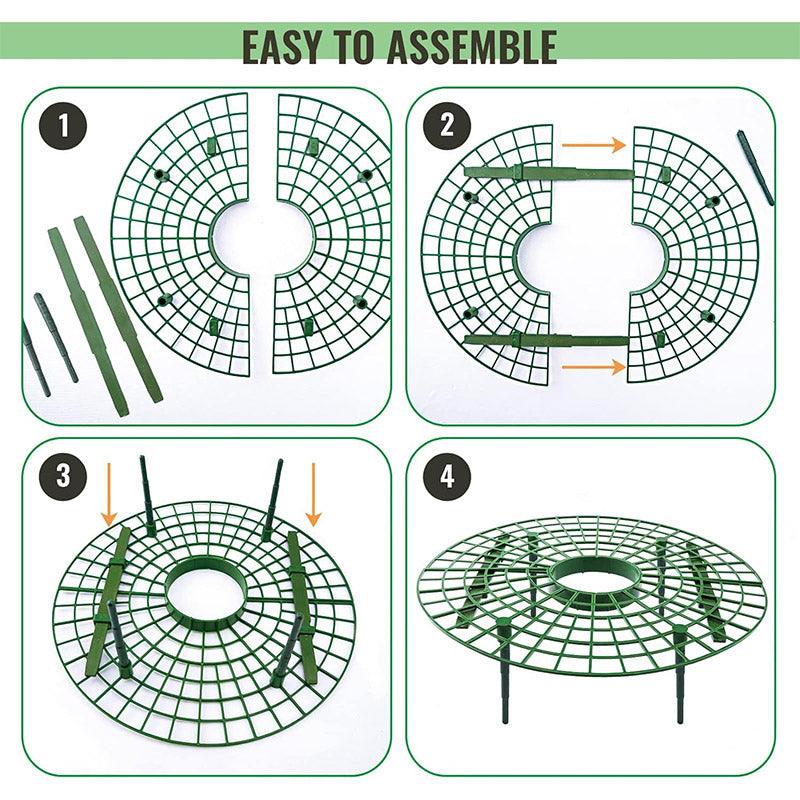 EASY TO ASSEMBLE

1

2

3

4