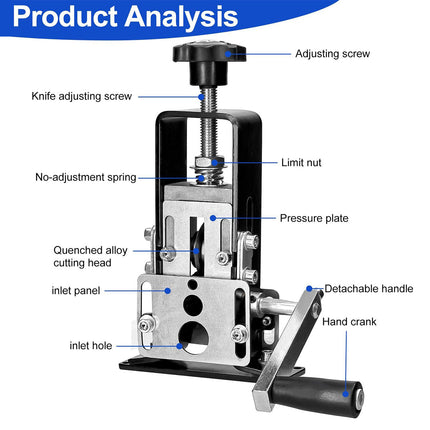 Product Analysis

Adjusting screw

Knife adjusting screw

Limit nut

No-adjustment spring

Pressure plate

Quenched alloy cutting head

inlet panel

Detachable handle

Hand crank

inlet hole