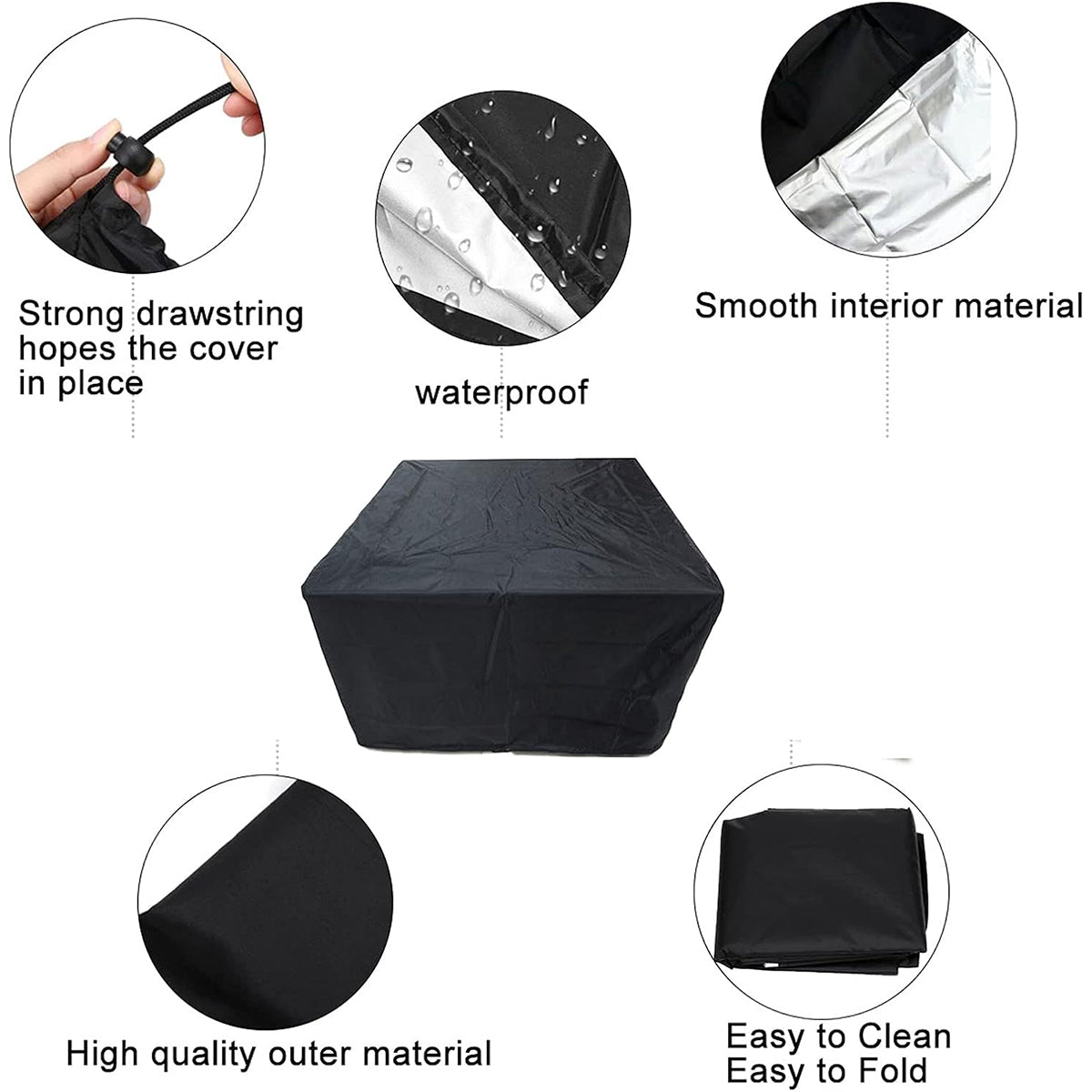 Strong drawstring hopes the cover in place

waterproof

Smooth interior material

High quality outer material

Easy to Clean
Easy to Fold