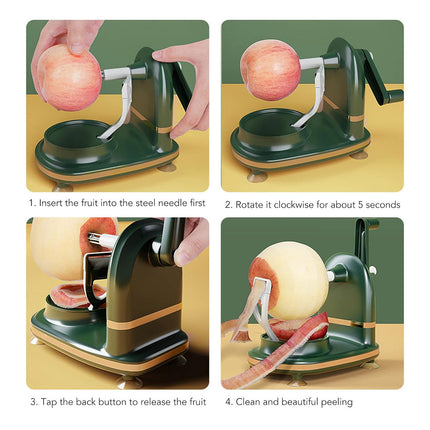 1. Insert the fruit into the steel needle first

2. Rotate it clockwise for about 5 seconds

3. Tap the back button to release the fruit

4. Clean and beautiful peeling