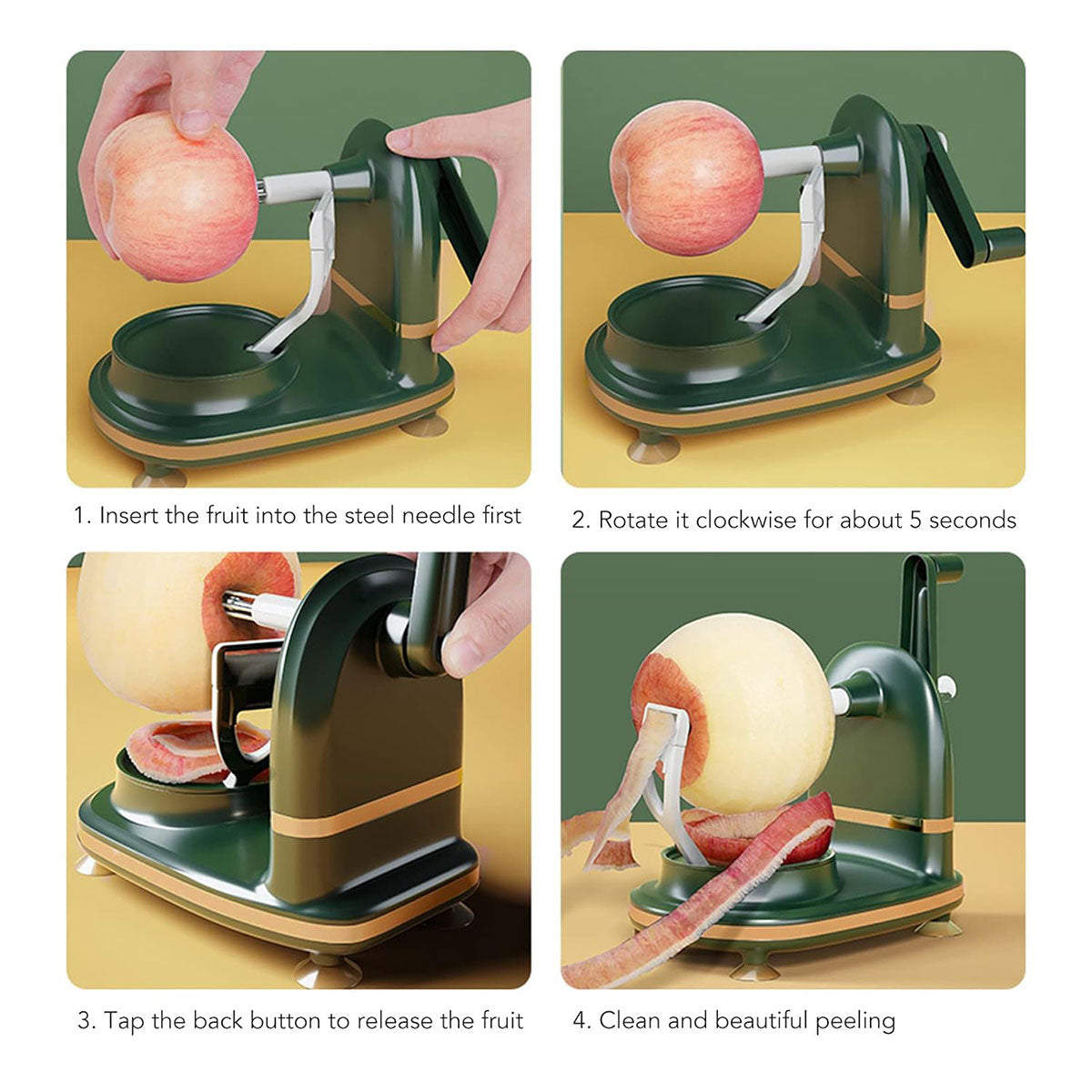 1. Insert the fruit into the steel needle first

2. Rotate it clockwise for about 5 seconds

3. Tap the back button to release the fruit

4. Clean and beautiful peeling