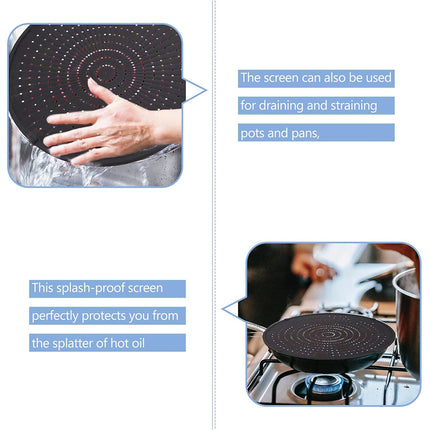 The screen can also be used
for draining and straining
pots and pans,

This splash-proof screen
perfectly protects you from
the splatter of hot oil