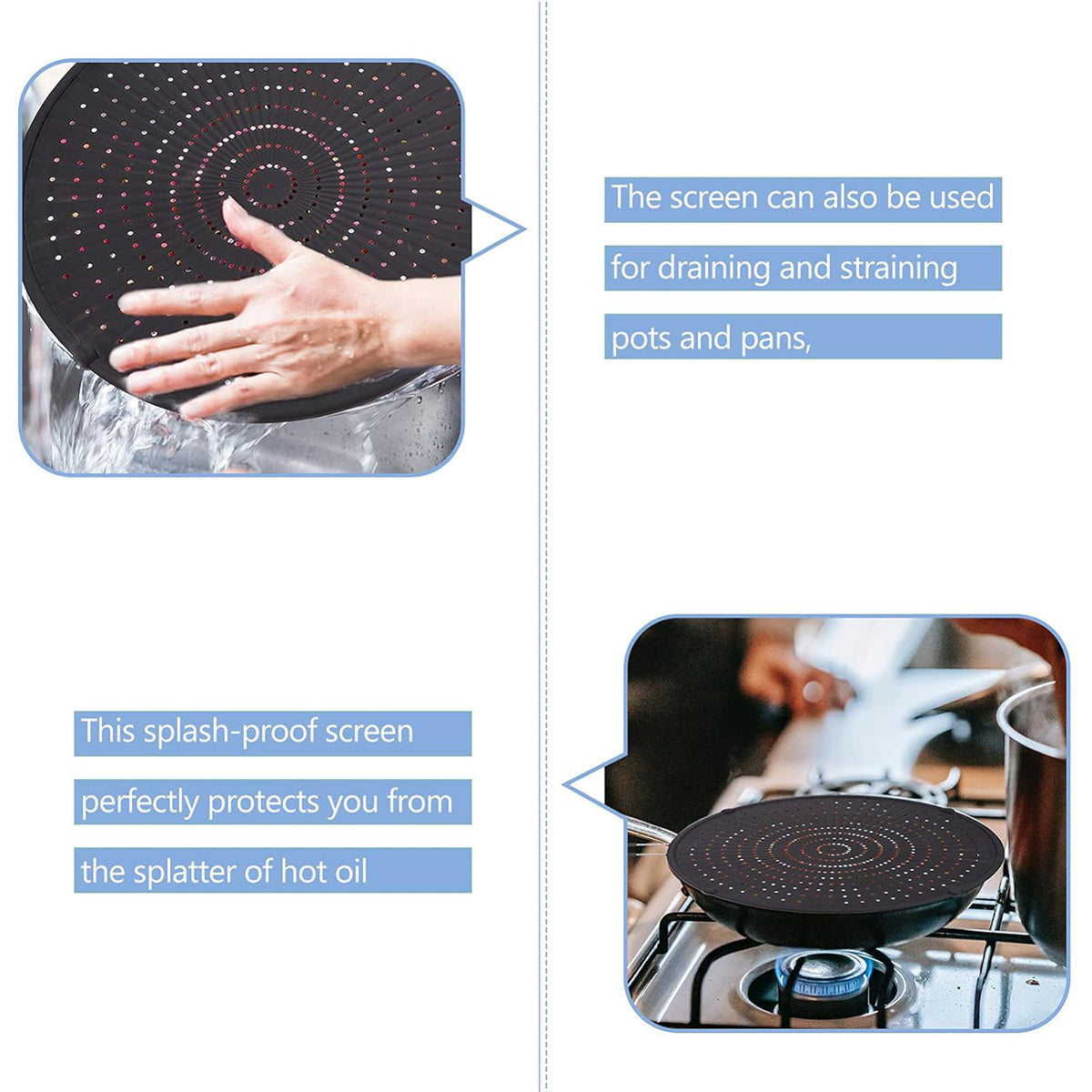 The screen can also be used

for draining and straining

pots and pans,

This splash-proof screen

perfectly protects you from

the splatter of hot oil