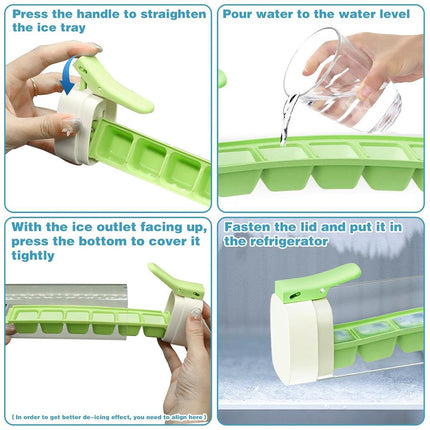 Press the handle to straighten the ice tray

Pour water to the water level

With the ice outlet facing up, press the bottom to cover it tightly

( In order to get better de-icing effect, you need to align here )

Fasten the lid and put it in the refrigerator