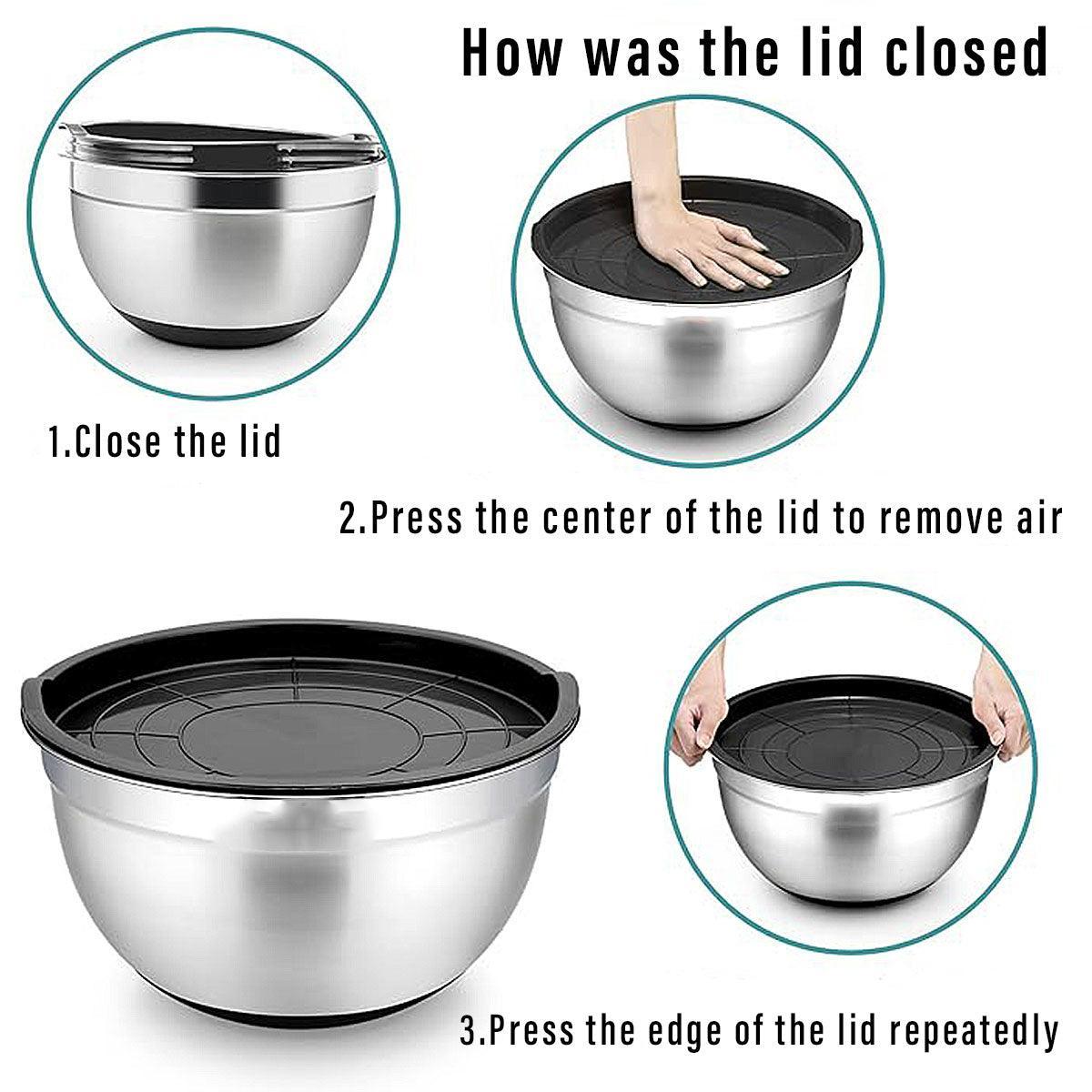 How was the lid closed

1.Close the lid

2.Press the center of the lid to remove air

3.Press the edge of the lid repeatedly