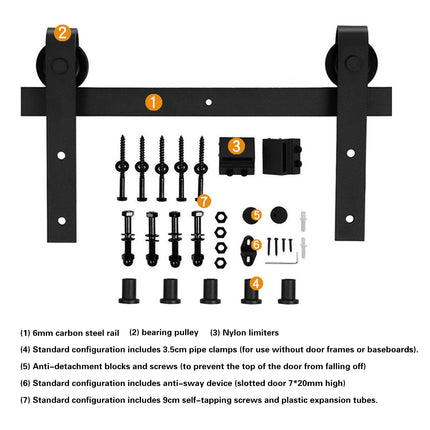 2
1
3
7
5
6
4

(1) 6mm carbon steel rail (2) bearing pulley (3) Nylon limiters

(4) Standard configuration includes 3.5cm pipe clamps (for use without door frames or baseboards).

(5) Anti-detachment blocks and screws (to prevent the top of the door from falling off)

(6) Standard configuration includes anti-sway device (slotted door 7*20mm high)

(7) Standard configuration includes 9cm self-tapping screws and plastic expansion tubes.