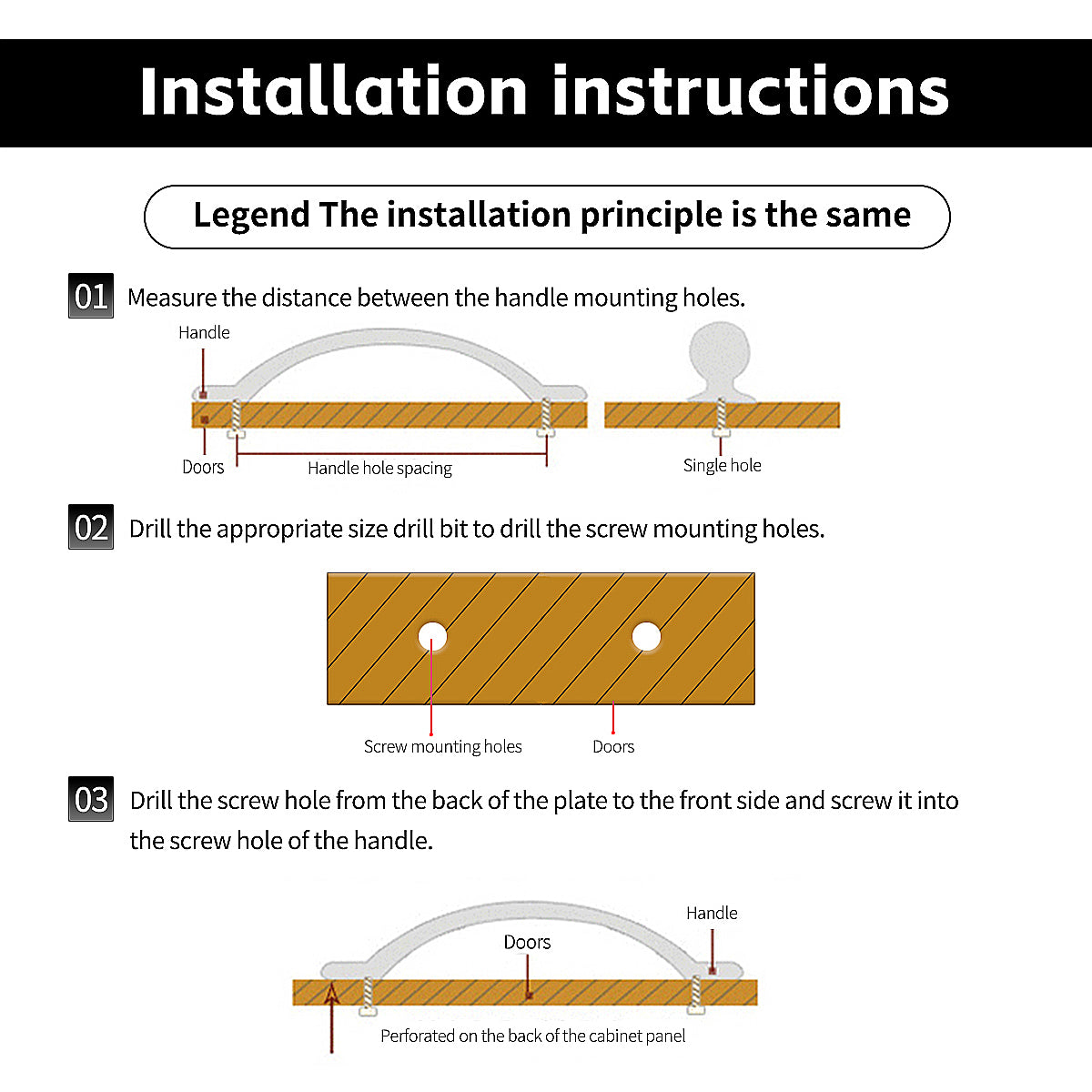 Installation instructions

Legend The installation principle is the same

01 Measure the distance between the handle mounting holes.

Handle

Doors

Handle hole spacing

Single hole

02 Drill the appropriate size drill bit to drill the screw mounting holes.

Screw mounting holes

Doors

03 Drill the screw hole from the back of the plate to the front side and screw it into the screw hole of the handle.

Handle

Doors

Perforated on the back of the cabinet panel