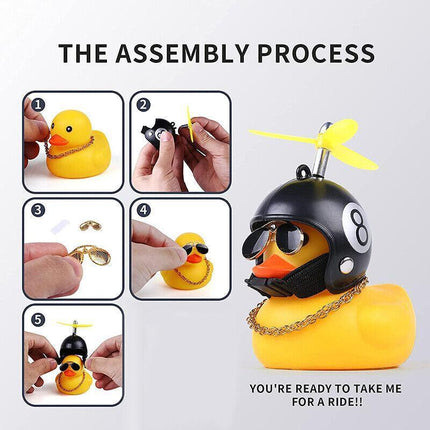 THE ASSEMBLY PROCESS

1

2

3

4

5

8

YOU'RE READY TO TAKE ME FOR A RIDE!!