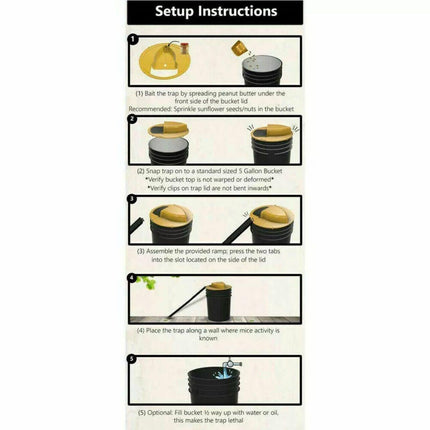 Setup Instructions

1

(1) Bait the trap by spreading peanut butter under the front side of the bucket lid
Recommended: Sprinkle sunflower seeds/nuts in the bucket

2

(2) Snap trap on to a standard sized 5 Gallon Bucket
*Verify bucket top is not warped or deformed*
*Verify clips on trap lid are not bent inwards*

3

(3) Assemble the provided ramp; press the two tabs into the slot located on the side of the lid

4

(4) Place the trap along a wall where mice activity is known

5

(5) Optional: Fill bucket ½ way up with water or oil, this makes the trap lethal