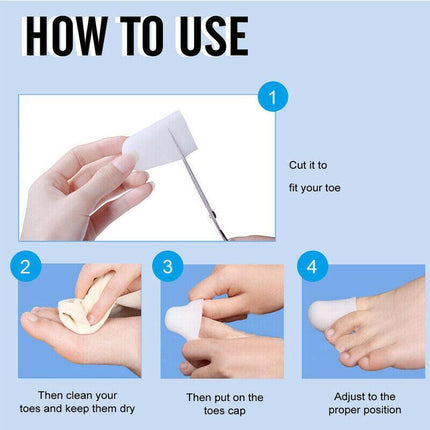 HOW TO USE

1

Cut it to
fit your toe

2

Then clean your toes and keep them dry

3

Then put on the toes cap

4

Adjust to the proper position