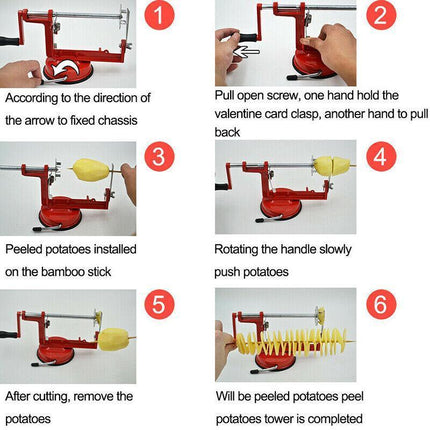 1

According to the direction of the arrow to fixed chassis

2

Pull open screw, one hand hold the valentine card clasp, another hand to pull back

3

Peeled potatoes installed on the bamboo stick

4

Rotating the handle slowly push potatoes

5

After cutting, remove the potatoes

6

Will be peeled potatoes peel potatoes tower is completed