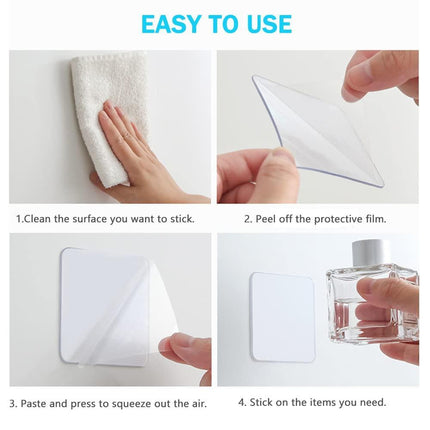 EASY TO USE

1.Clean the surface you want to stick.

2. Peel off the protective film.

3. Paste and press to squeeze out the air.

4. Stick on the items you need.