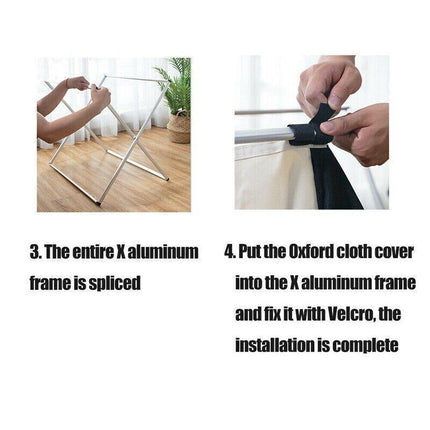 3. The entire X aluminum frame is spliced

4. Put the Oxford cloth cover into the X aluminum frame and fix it with Velcro, the installation is complete