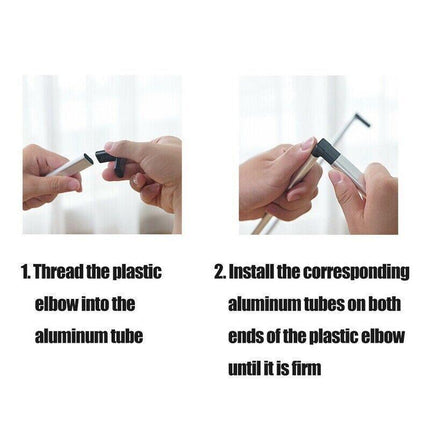 1. Thread the plastic elbow into the aluminum tube

2. Install the corresponding aluminum tubes on both ends of the plastic elbow until it is firm