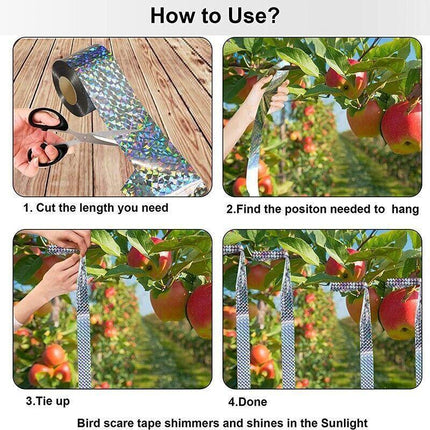 How to Use?

1. Cut the length you need

2.Find the positon needed to hang

3.Tie up

4.Done

Bird scare tape shimmers and shines in the Sunlight